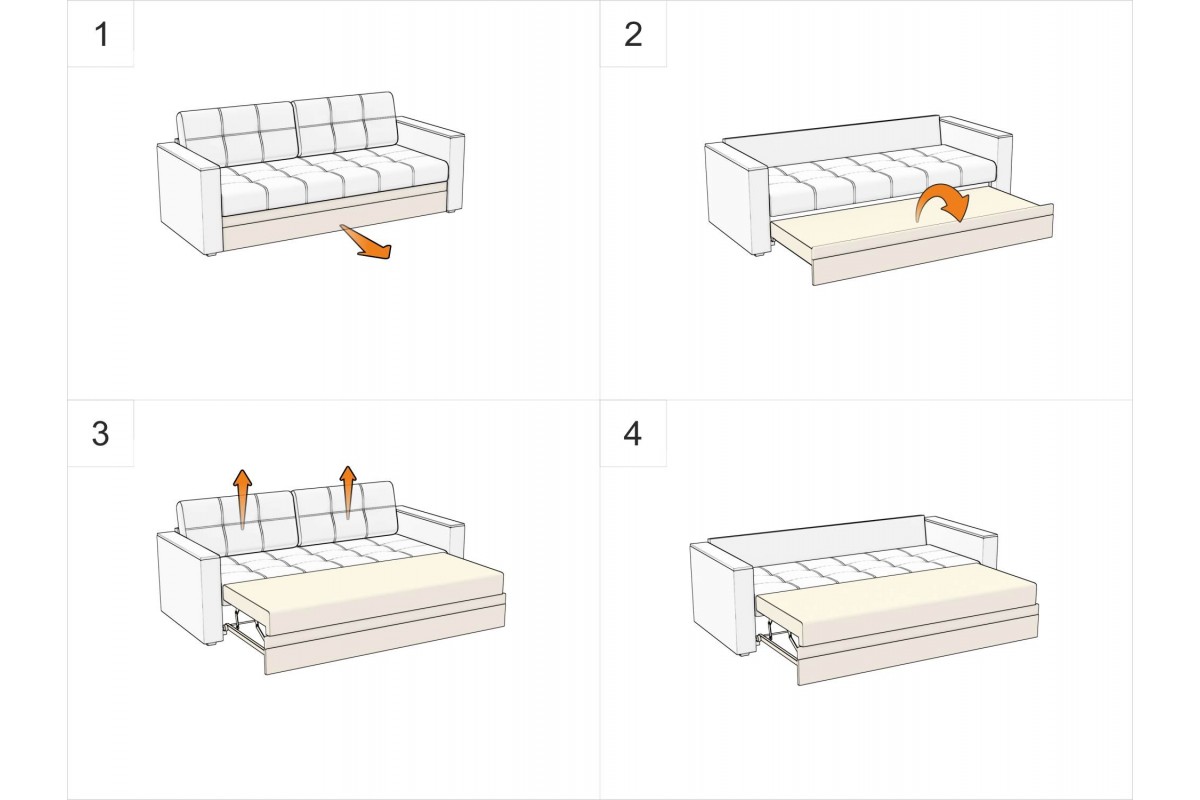 1

2

3

4