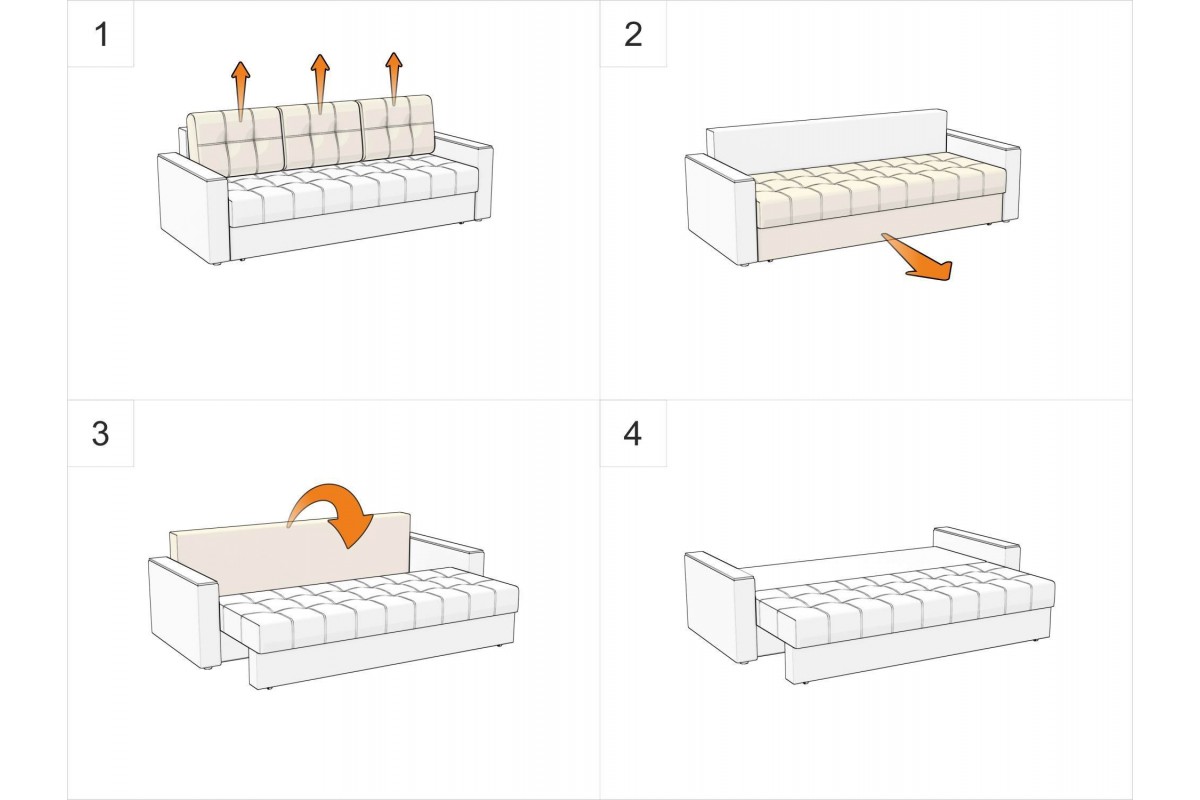 1

2

3

4